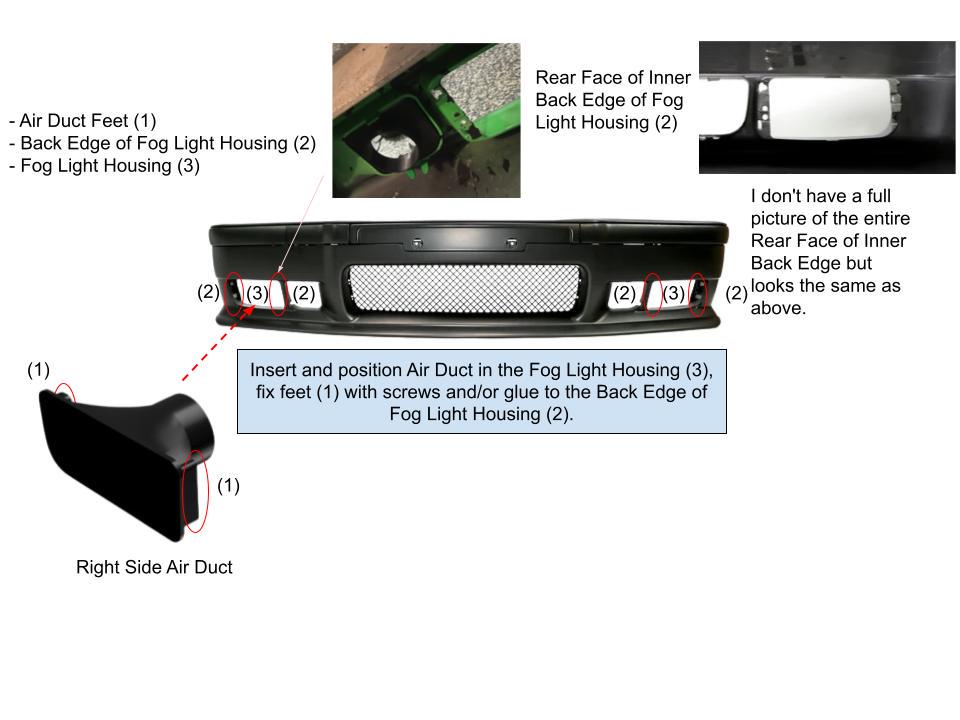 - Air Duct Feet (1)
- Back Edge of Fog Light Housing (2)
- Fog Light Housing (3)

Rear Face of Inner Back Edge of Fog Light Housing (2)

I don't have a full picture of the entire Rear Face of Inner Back Edge but looks the same as above.

(2) (3) (2) (2) (3) (2)

(1)

Insert and position Air Duct in the Fog Light Housing (3), fix feet (1) with screws and/or glue to the Back Edge of Fog Light Housing (2).

(1)

Right Side Air Duct